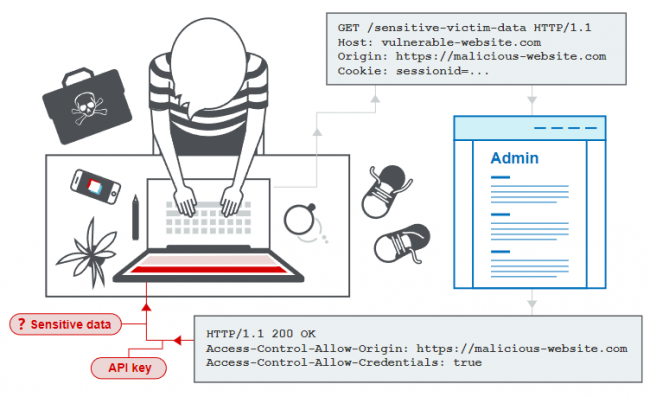 GET /sensitive-victim-data HTTP/1.1
Host: vulnerable-website.com
Origin: https://malicious-website.com
Cookie: sessionid=...

Admin

? Sensitive data

API key

HTTP/1.1 200 OK
Access-Control-Allow-Origin: https://malicious-website.com
Access-Control-Allow-Credentials: true